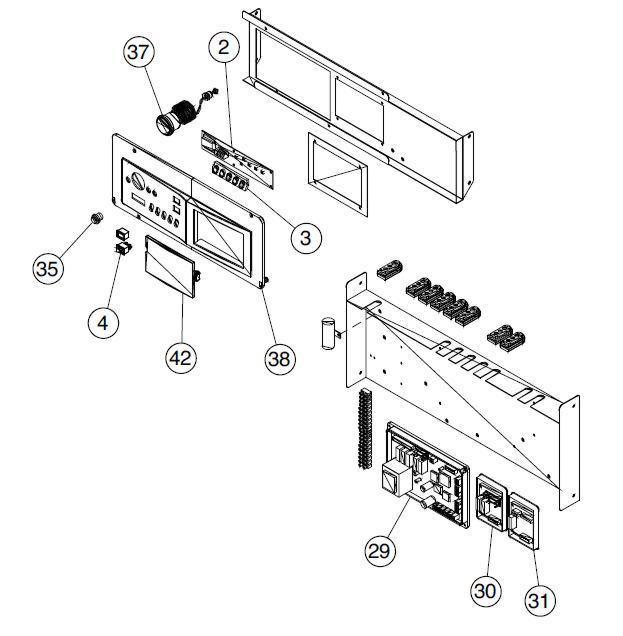 37
2
3
35
4
42
38
29
30
31