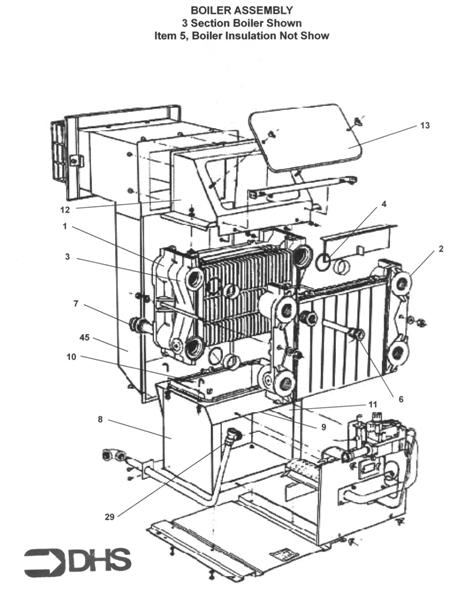 BOILER ASSEMBLY
3 Section Boiler Shown
Item 5, Boiler Insulation Not Show

13
4
12
1
2
3
7
45
10
6
11
8
9
29

DHS