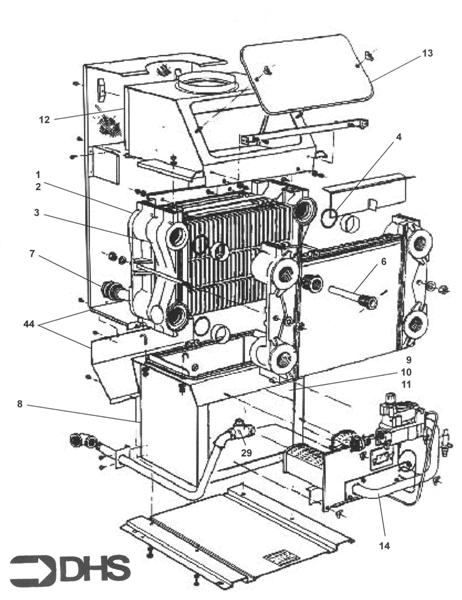 13
12
4
1
2
3
7
6
44
9
10
11
8
29
14
DHS