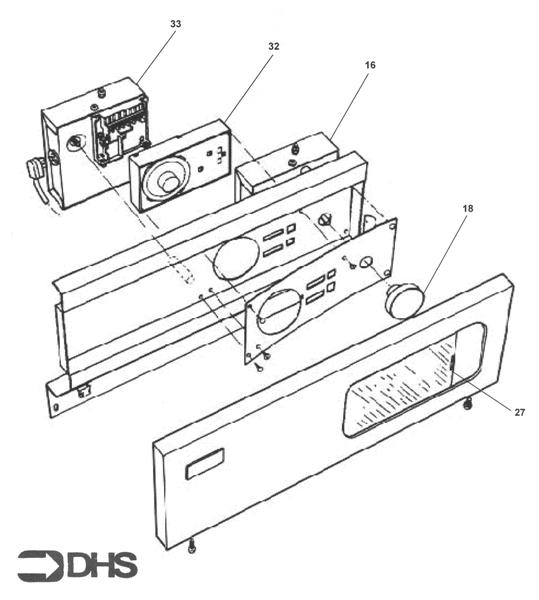 33
32
16
18
27
DHS