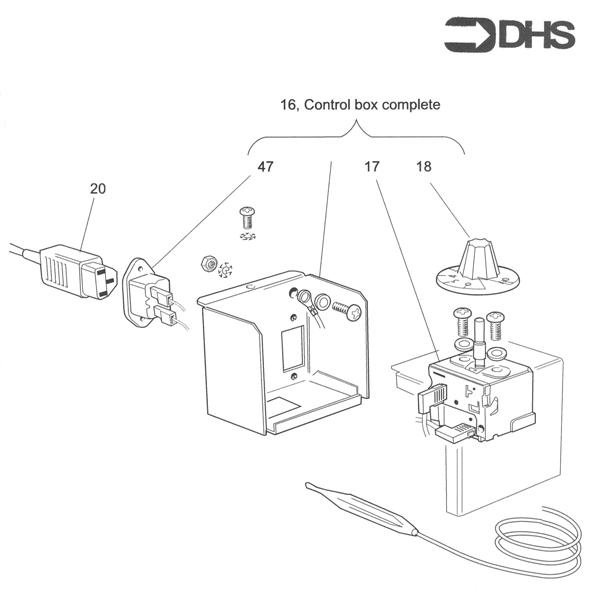 DHS

16, Control box complete

47

17

18

20