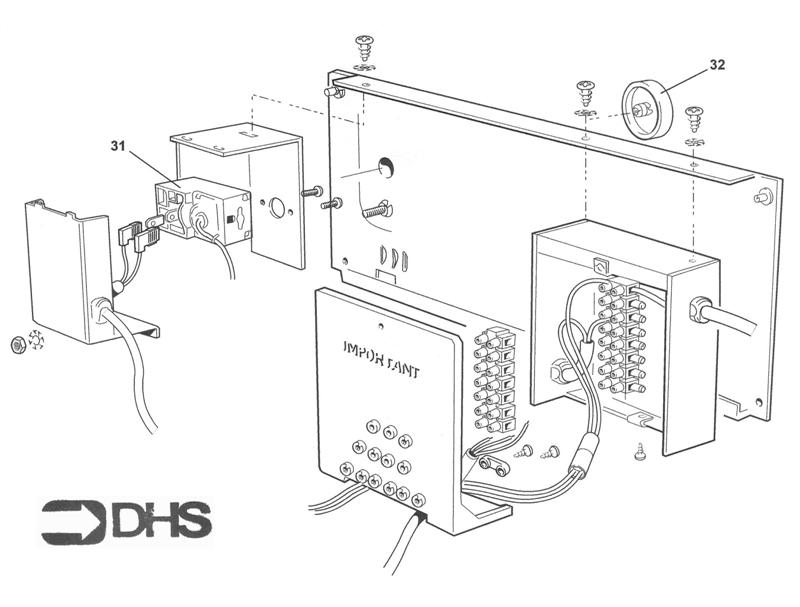 32

31

IMPORTANT

DHS