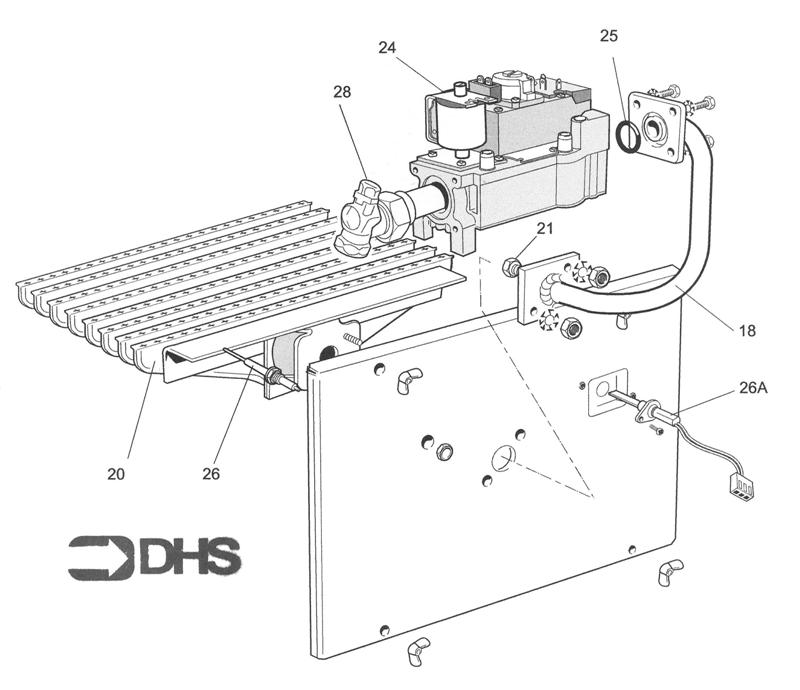 24

25

28

21

18

26A

20

26

DHS