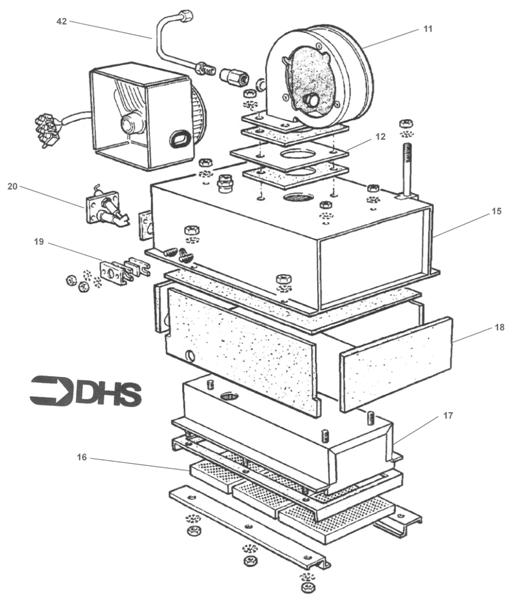 42

11

12

20

15

19

18

DHS

17

16