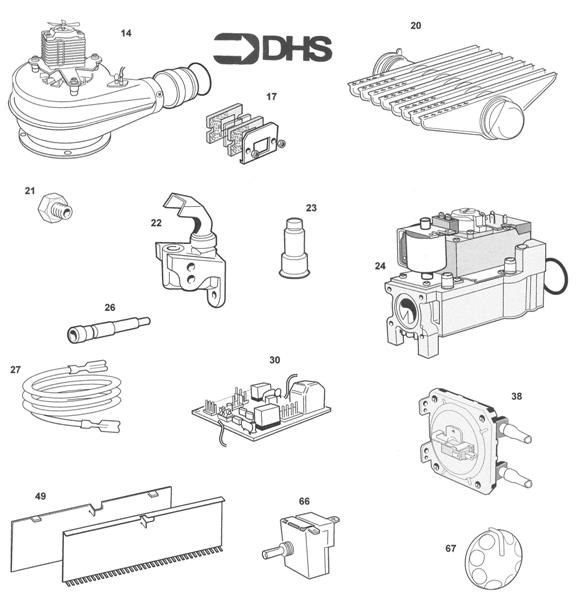 14

DHS

20

17

21

22

23

24

26

27

30

38

49

66

67