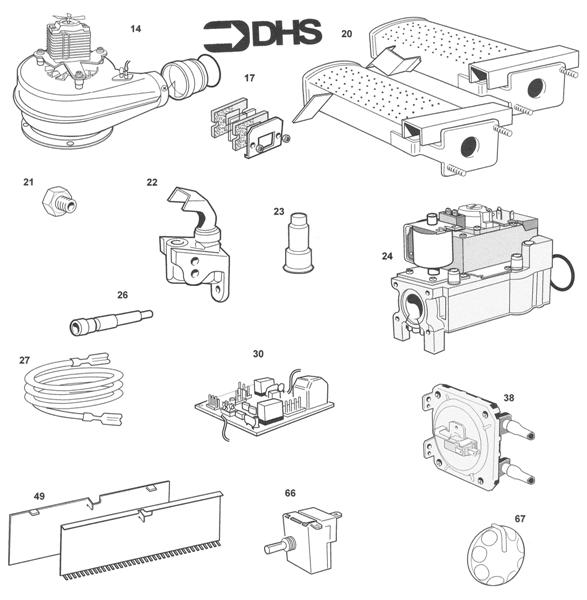 14

DHS

20

17

21

22

23

24

26

27

30

38

49

66

67