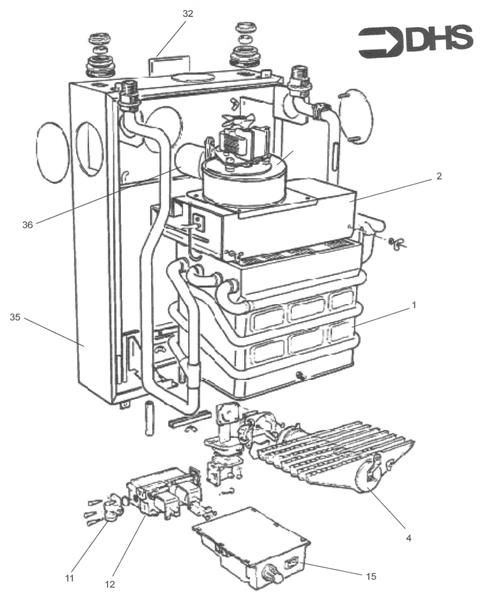 32

DHS

2

36

1

35

4

11

12

15