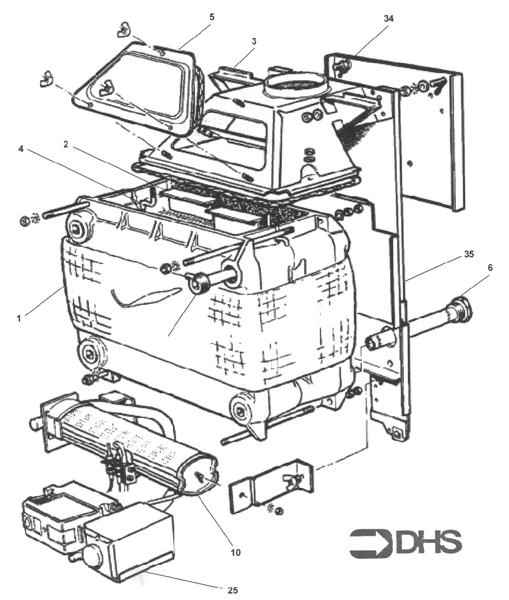 5
34
3
4
2
35
6
1
10
25
DHS