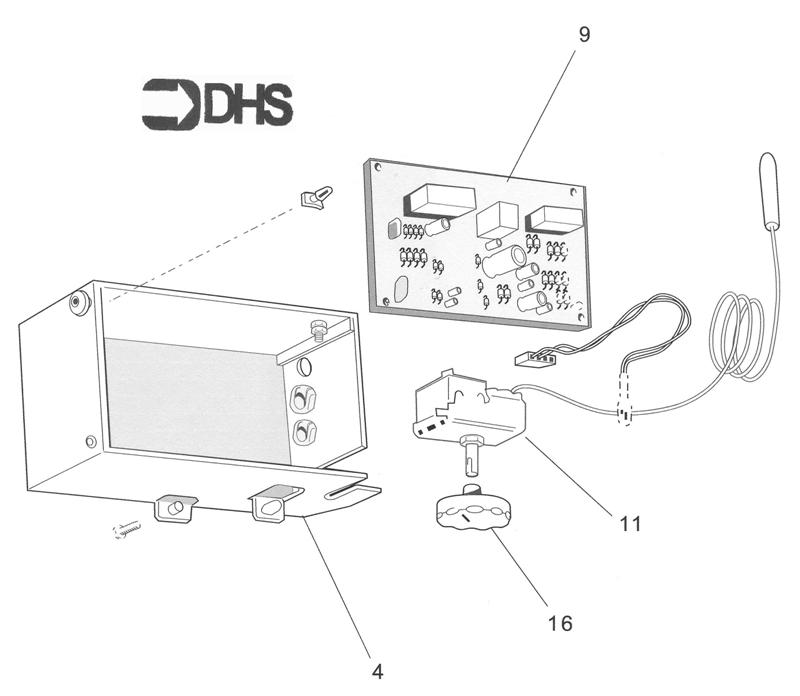 DHS

9

11

16

4