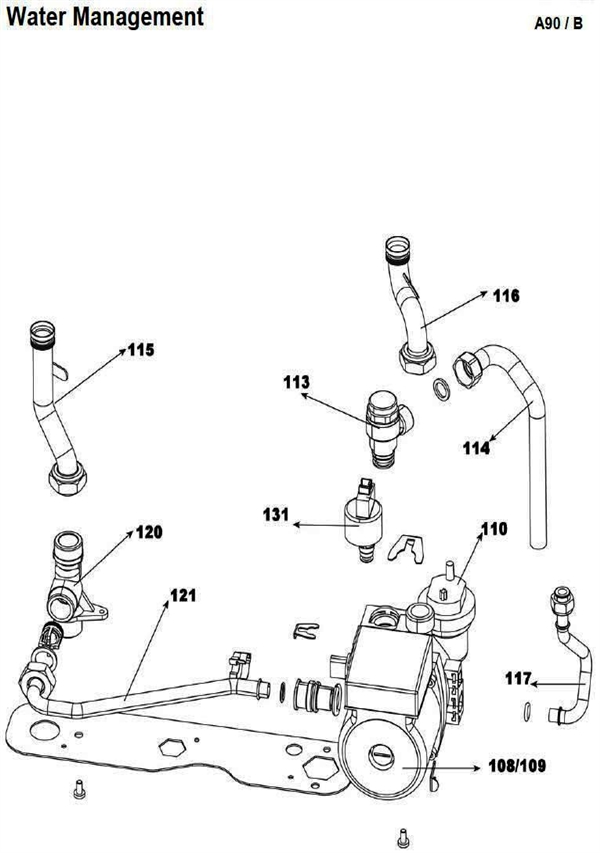 Water Management

A90 / B

116

115

113

114

131

120

110

121

117

108/109