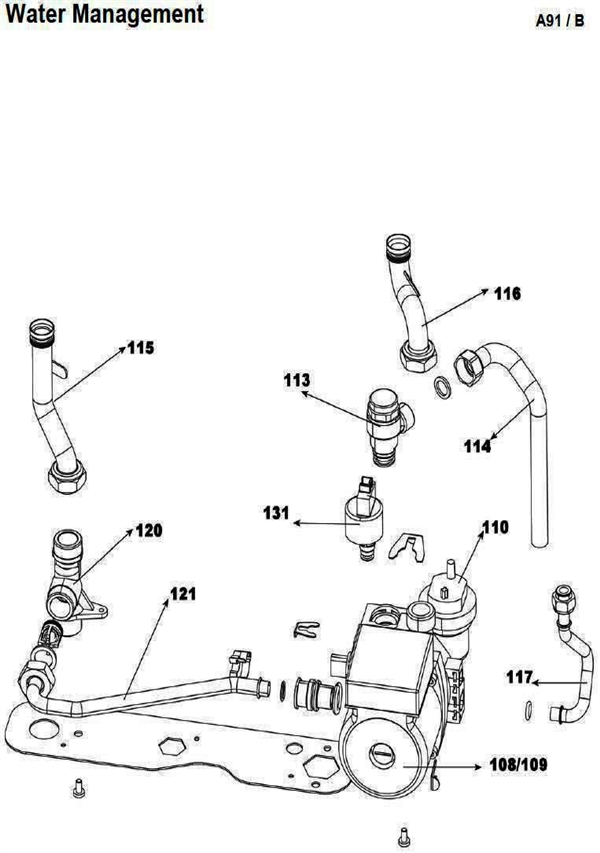 Water Management

A91 / B

116

115

113

114

131

120

110

121

117

108/109