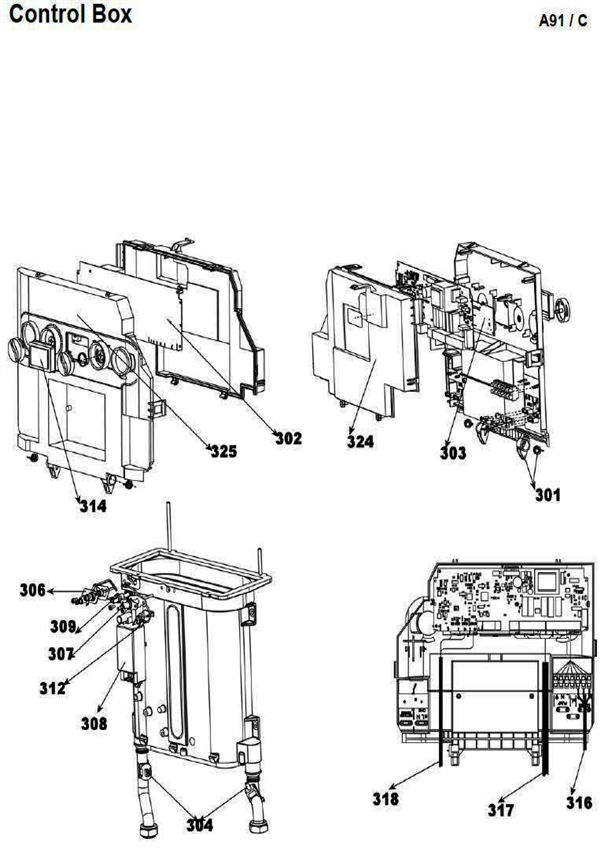 Control Box

A91 / C

325
302
314
324
303
301
306
309
307
312
308
304
318
317
316