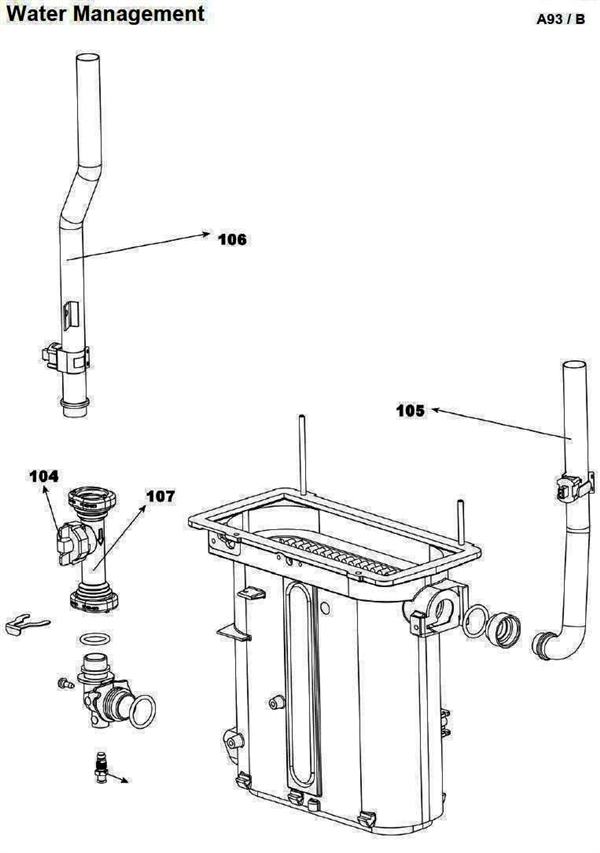 Water Management

A93 / B

106

105

104

107