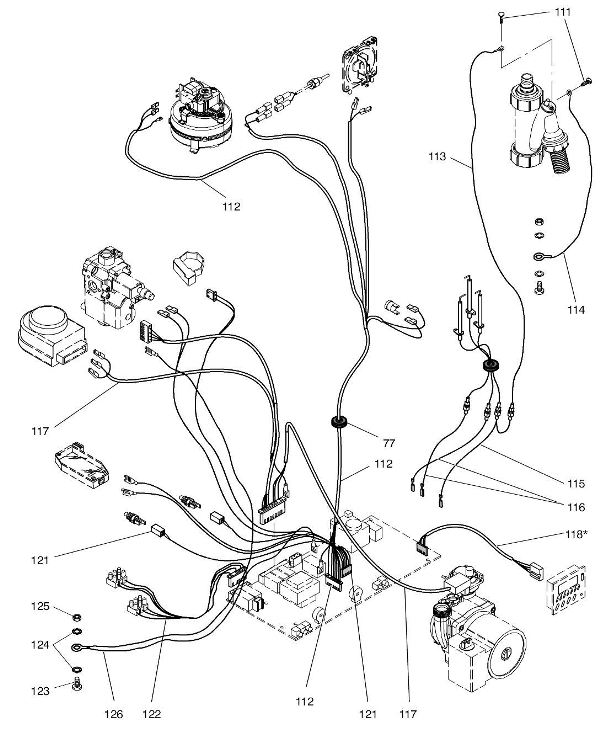 111
113
112
114
117
77
112
115
116
118*
121
125
124
123
126
122
112
121
117