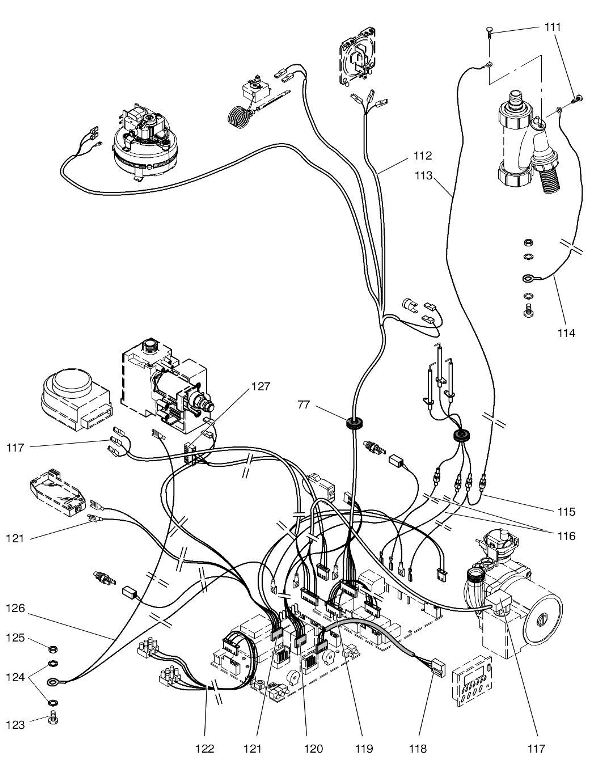 111
112
113
114
127
77
117
115
116
121
126
125
124
123
122
121
120
119
118
117