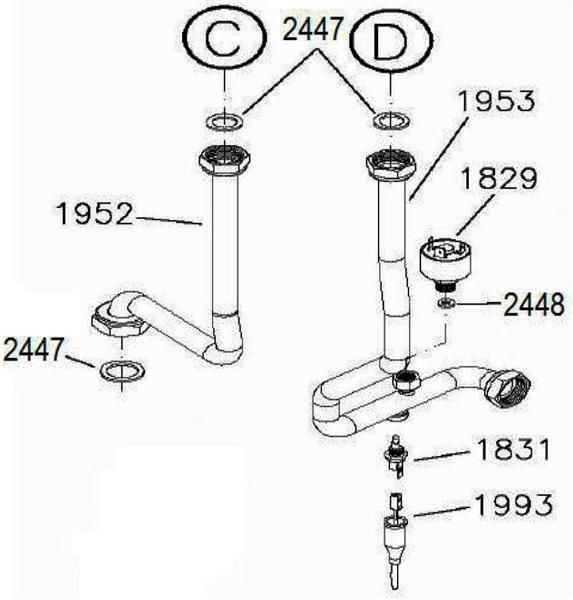 C
2447
D
1953
1829
1952
2448
2447
1831
1993