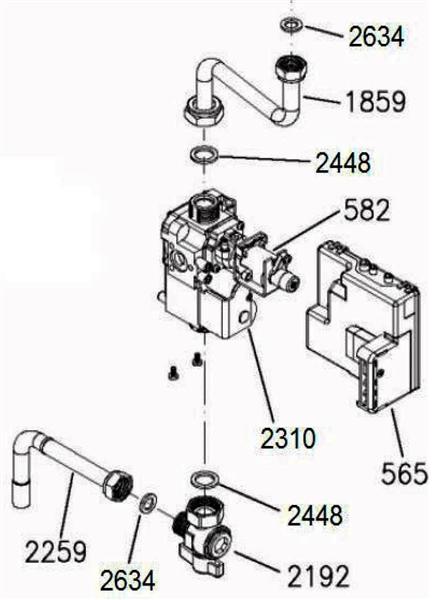 2634
1859
2448
582
2310
565
2448
2259
2634
2192