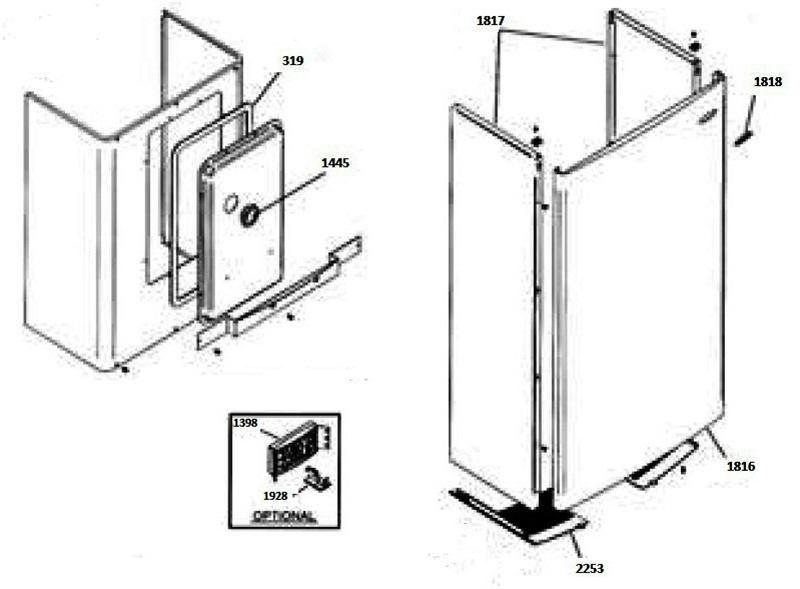 319

1445

1398

1928

OPTIONAL

1817

1818

1816

2253