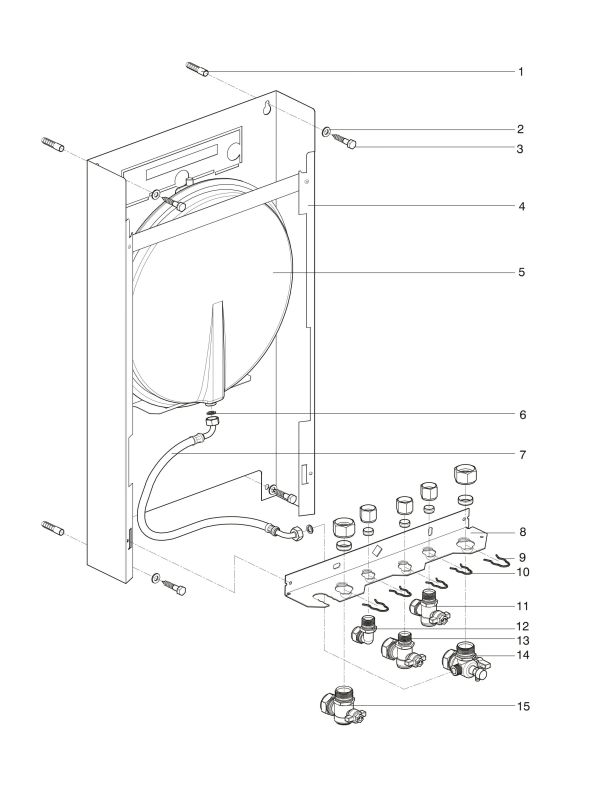 1
2
3
4
5
6
7
8
9
10
11
12
13
14
15