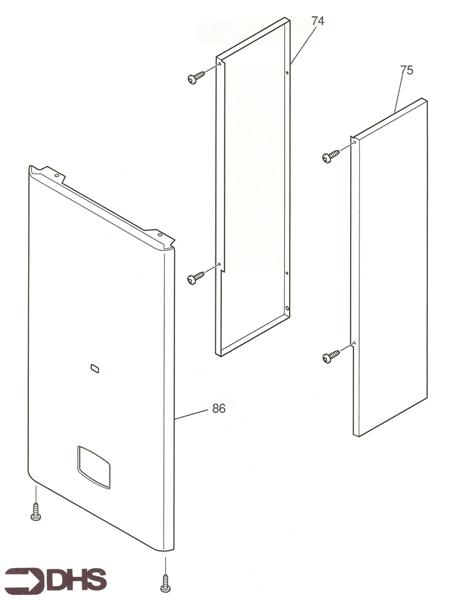 74
75
86
DHS