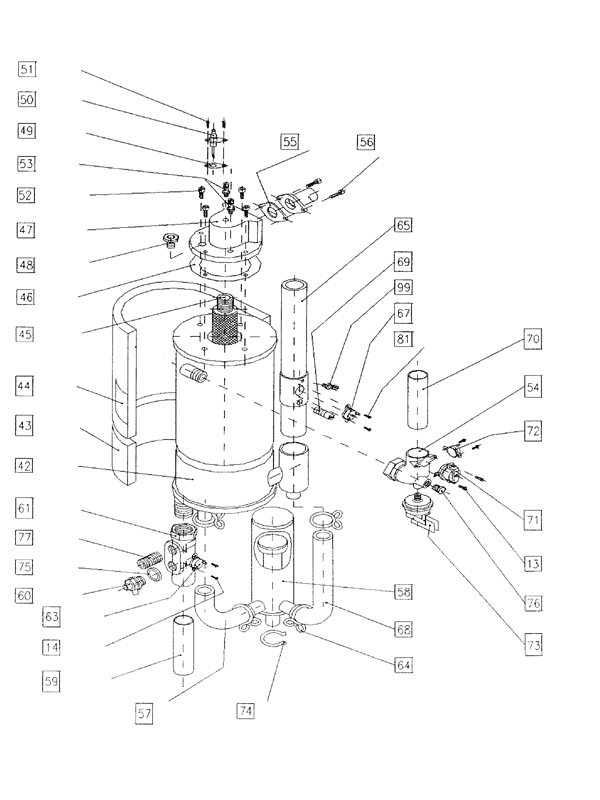 51
50
49
53
52
47
48
46
45
44
43
42
61
77
75
60
63
14
59
57
74
55
56
65
69
99
67
81
70
54
72
71
13
76
73
58
68
64