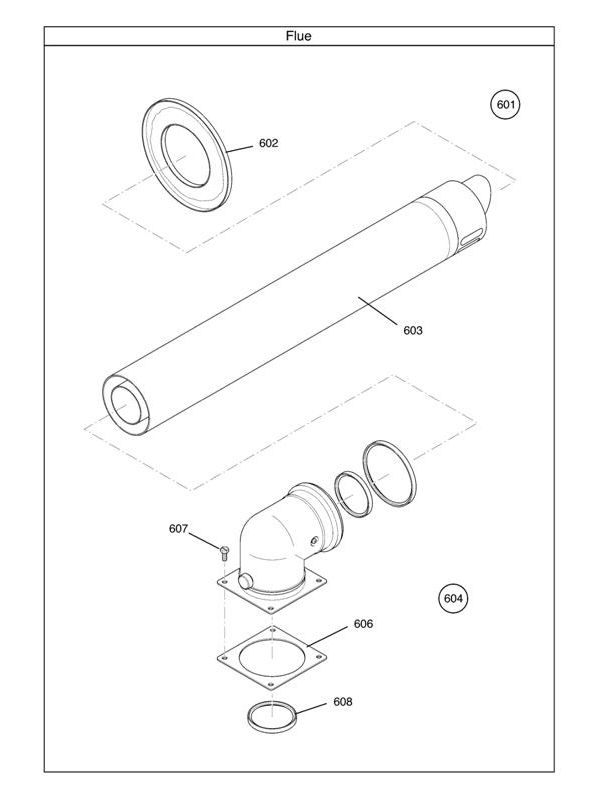 Flue

601

602

603

607

604

606

608