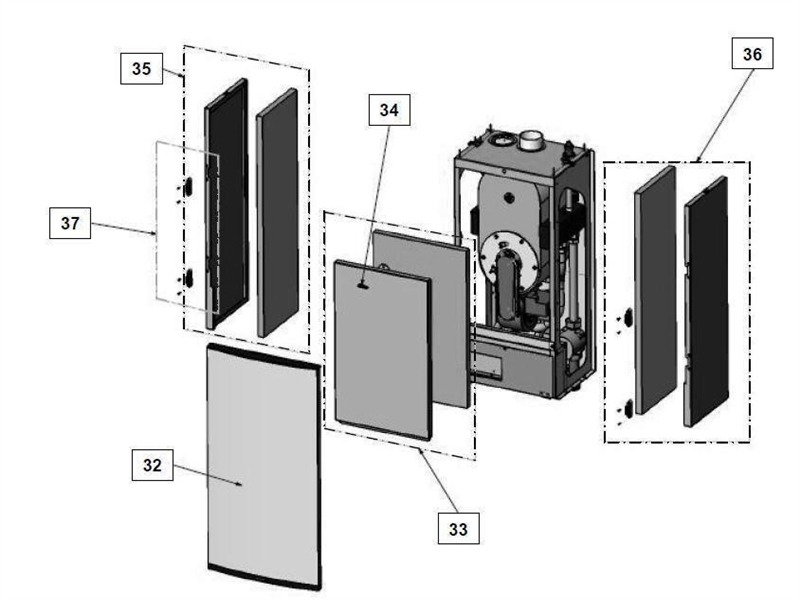 35
36
34
37
32
33