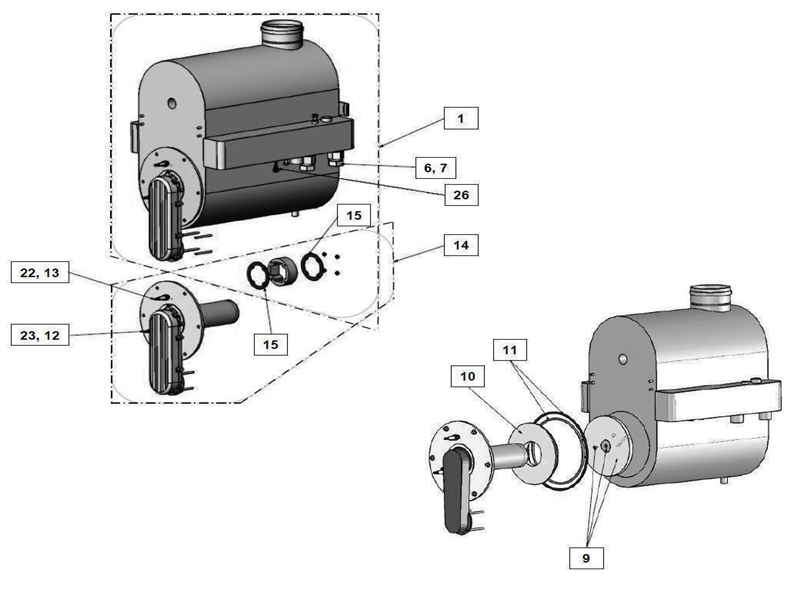 1

6, 7

26

15

14

22, 13

23, 12

15

11

10

9