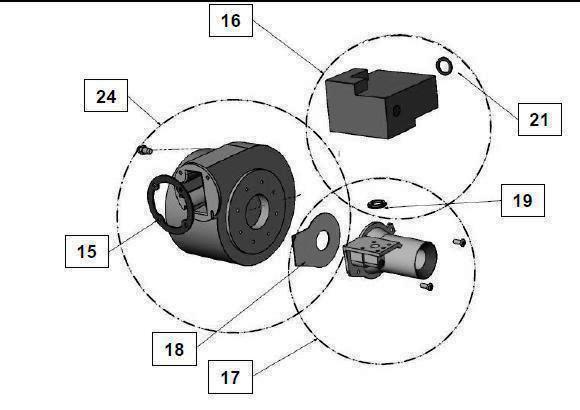 16
24
21
19
15
18
17