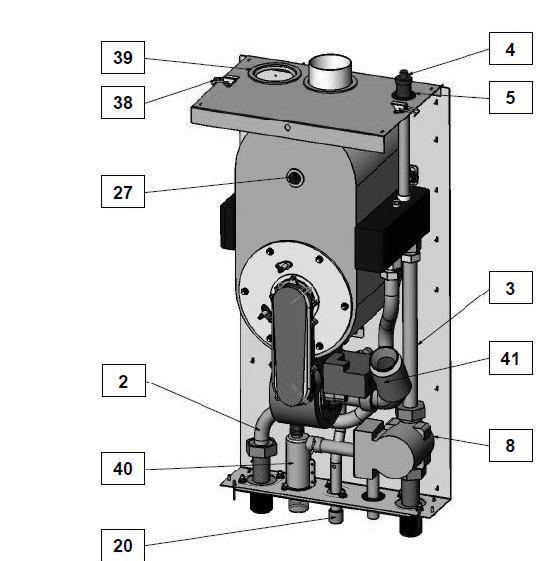 39
38
27
2
40
20
4
5
3
41
8