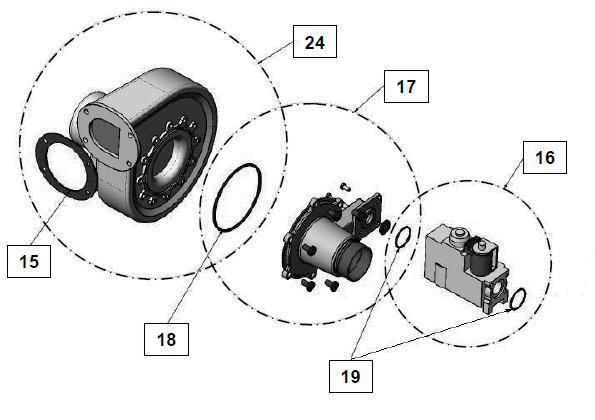 24

17

16

15

18

19