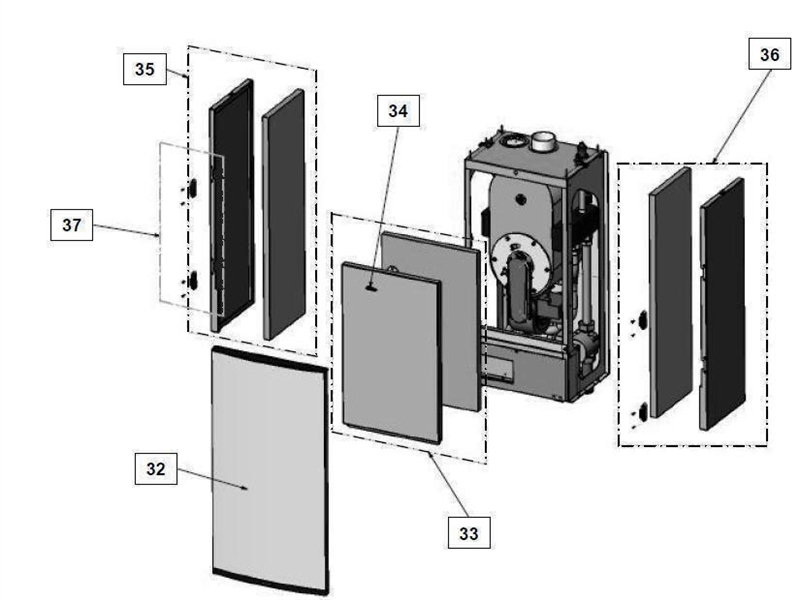 35
36
34
37
32
33