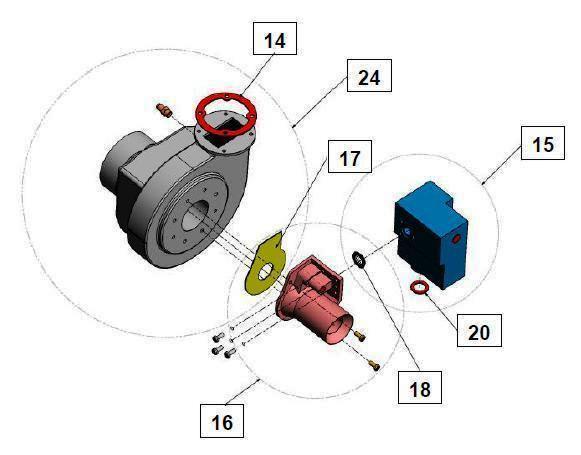 14

24

17

15

20

18

16