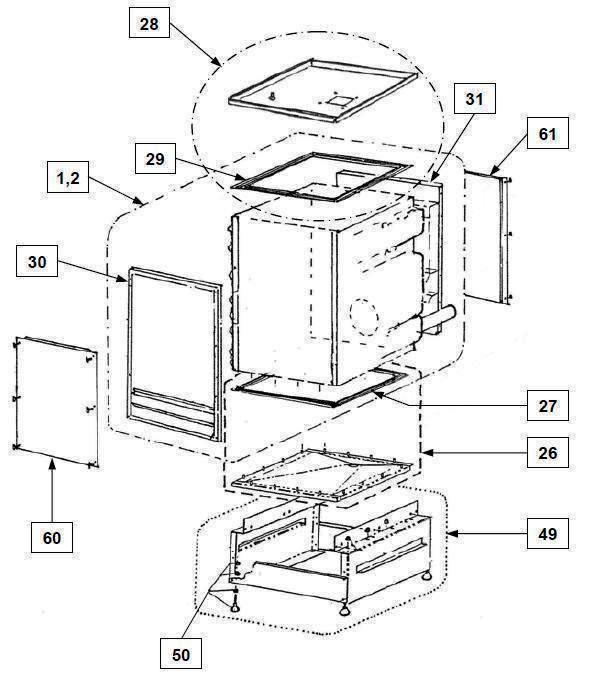 28
31
61
29
1,2
30
27
26
60
49
50