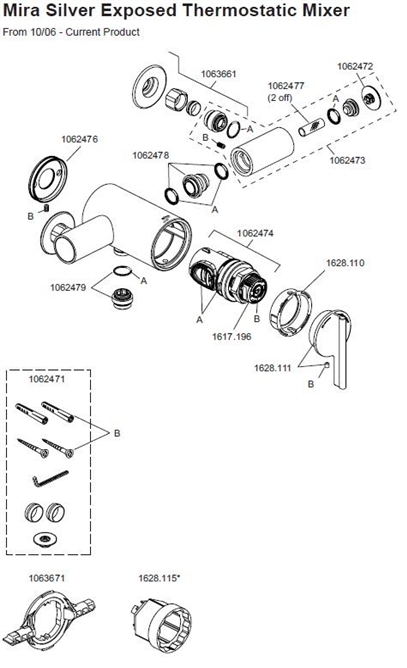 Mira Silver Exposed Thermostatic Mixer
From 10/06 - Current Product

1063661
1062472
1062477
(2 off)
A
A
B
1062473
1062476
1062478
A
B
1062474
1628.110
1062479
A
A
B
1617.196
1628.111
B
1062471
B
1063671
1628.115*