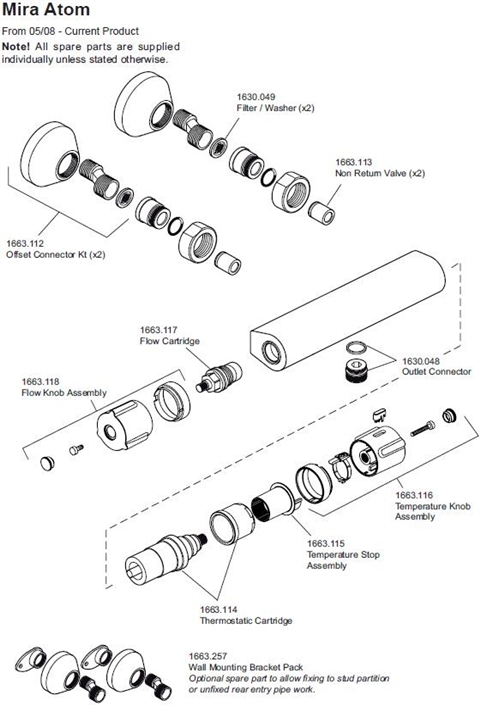 Mira Atom

From 05/08 - Current Product

Note! All spare parts are supplied individually unless stated otherwise.

1630.049
Filter / Washer (x2)

1663.113
Non Return Valve (x2)

1663.112
Offset Connector Kt (x2)

1663.117
Flow Cartridge

1630.048
Outlet Connector

1663.118
Flow Knob Assembly

1663.116
Temperature Knob Assembly

1663.115
Temperature Stop Assembly

1663.114
Thermostatic Cartridge

1663.257
Wall Mounting Bracket Pack
Optional spare part to allow fixing to stud partition or unfixed rear entry pipe work.