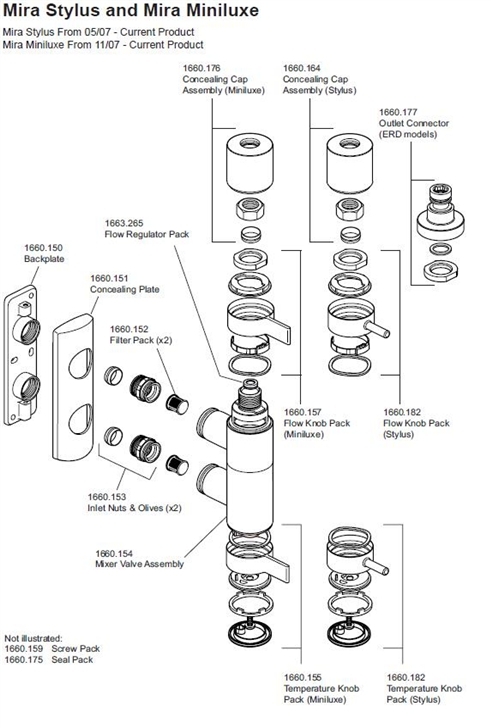 Mira Stylus and Mira Miniluxe

Mira Stylus From 05/07 - Current Product
Mira Miniluxe From 11/07 - Current Product

1660.176
Concealing Cap
Assembly (Miniluxe)

1660.164
Concealing Cap
Assembly (Stylus)

1660.177
Outlet Connector
(ERD models)

1663.265
Flow Regulator Pack

1660.150
Backplate

1660.151
Concealing Plate

1660.152
Filter Pack (x2)

1660.157
Flow Knob Pack
(Miniluxe)

1660.182
Flow Knob Pack
(Stylus)

1660.153
Inlet Nuts & Olives (x2)

1660.154
Mixer Valve Assembly

Not illustrated:
1660.159 Screw Pack
1660.175 Seal Pack

1660.155
Temperature Knob
Pack (Miniluxe)

1660.182
Temperature Knob
Pack (Stylus)