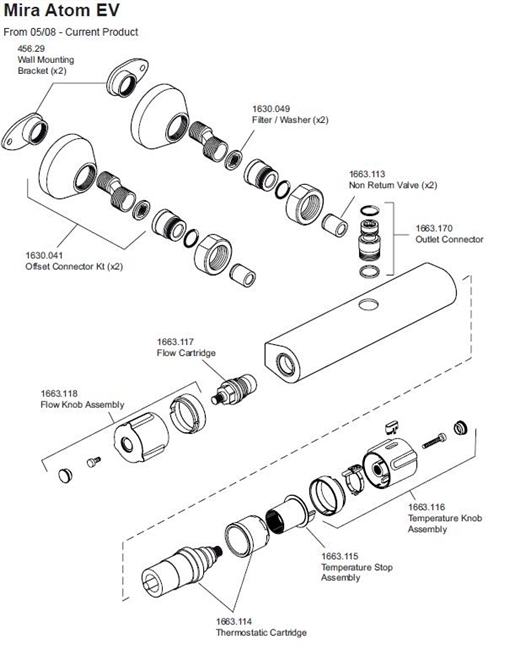 Mira Atom EV

From 05/08 - Current Product

456.29
Wall Mounting
Bracket (x2)

1630.049
Filter / Washer (x2)

1663.113
Non Return Valve (x2)

1663.170
Outlet Connector

1630.041
Offset Connector Kt (x2)

1663.117
Flow Cartridge

1663.118
Flow Knob Assembly

1663.116
Temperature Knob
Assembly

1663.115
Temperature Stop
Assembly

1663.114
Thermostatic Cartridge