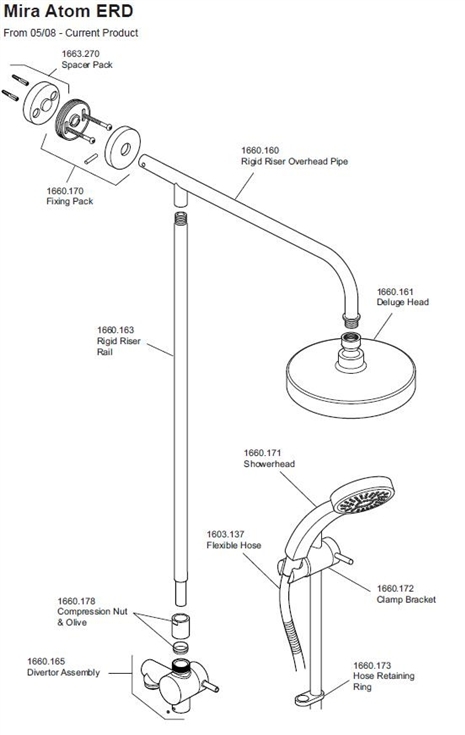 Mira Atom ERD

From 05/08 - Current Product

1663.270
Spacer Pack

1660.170
Fixing Pack

1660.160
Rigid Riser Overhead Pipe

1660.161
Deluge Head

1660.163
Rigid Riser
Rail

1660.171
Showerhead

1603.137
Flexible Hose

1660.172
Clamp Bracket

1660.178
Compression Nut
& Olive

1660.165
Divertor Assembly

1660.173
Hose Retaining
Ring