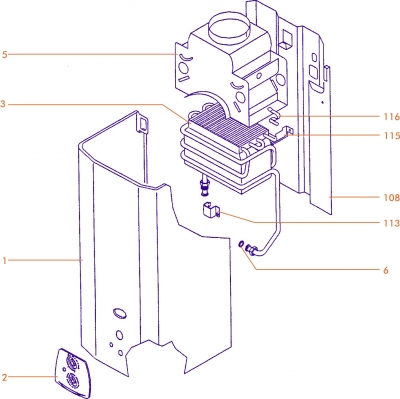 5
3
116
115
108
113
1
6
2