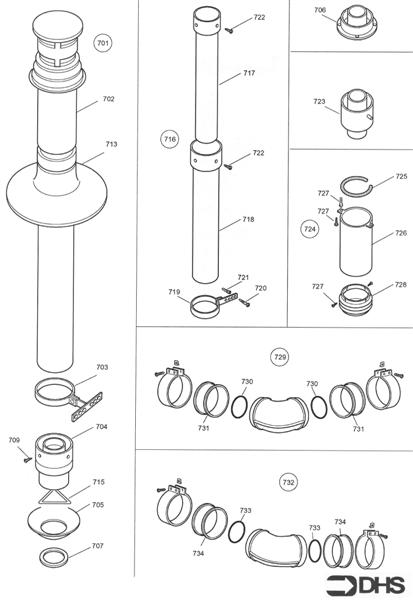 701
702
713
703
704
709
715
705
707
722
717
716
722
718
721
719
720
706
723
725
727
727
724
726
727
728
729
730
730
731
731
732
733
733
734
734
DHS