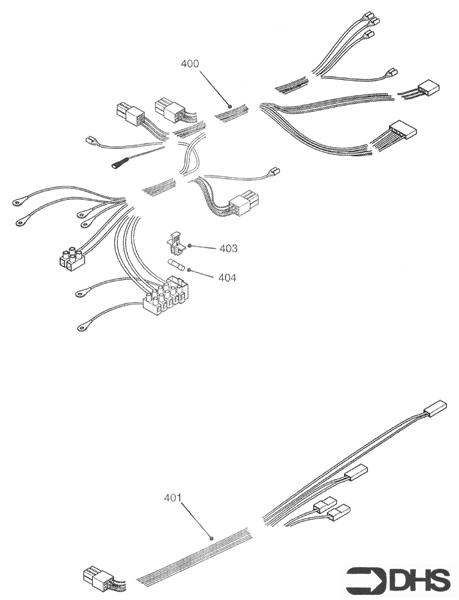 400

403

404

401

DHS