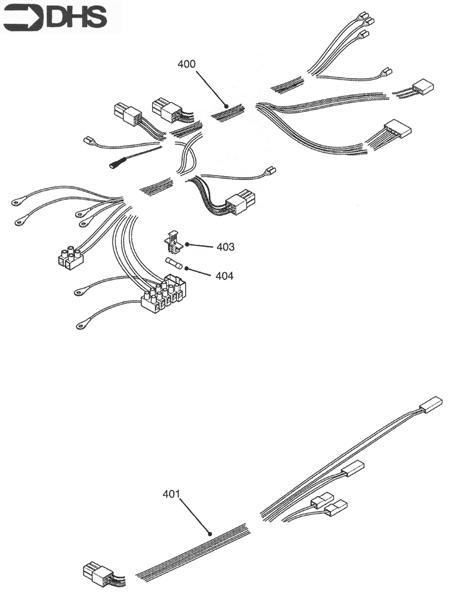 DHS

400

403

404

401