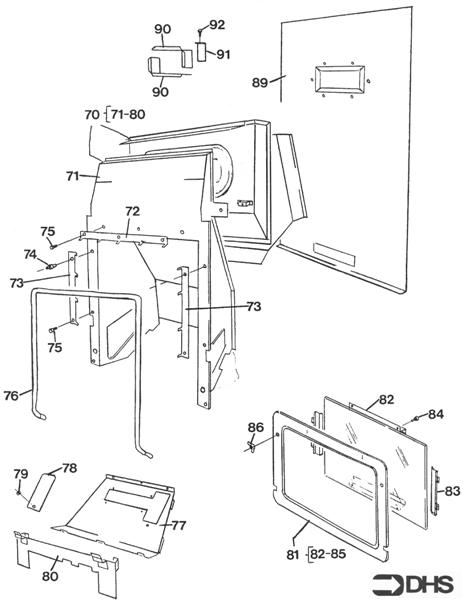 90
92
91
90
89
70 [71-80
71
72
75
74
73
73
75
76
82
84
86
83
79
78
77
80
81 [82-85
DHS