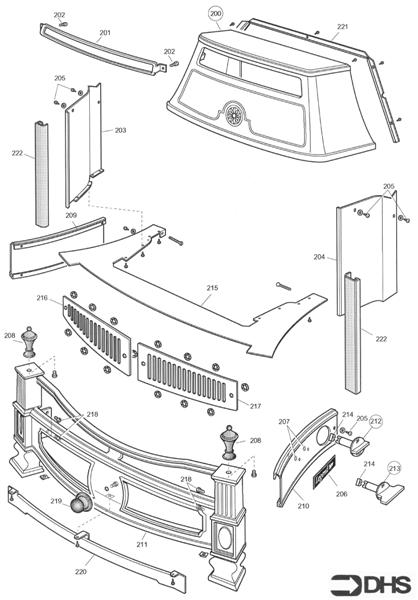 202
201
202
200
221
205
203
222
209
205
204
215
216
208
222
217
218
208
207
214
205
212
214
213
218
219
210
206
211
220
DHS