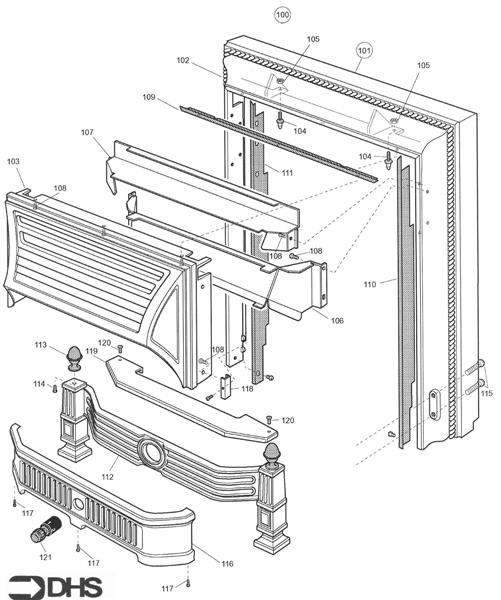 100
105
101
102
105
109
104
107
104
111
103
108
108
108
110
106
113
120
119
108
114
118
115
120
112
117
121
117
116
117
DHS