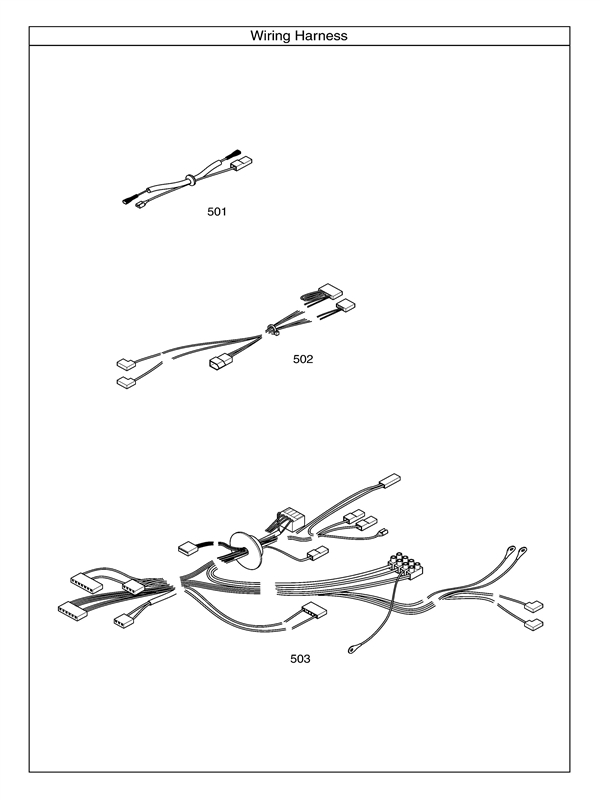 Wiring Harness

501

502

503