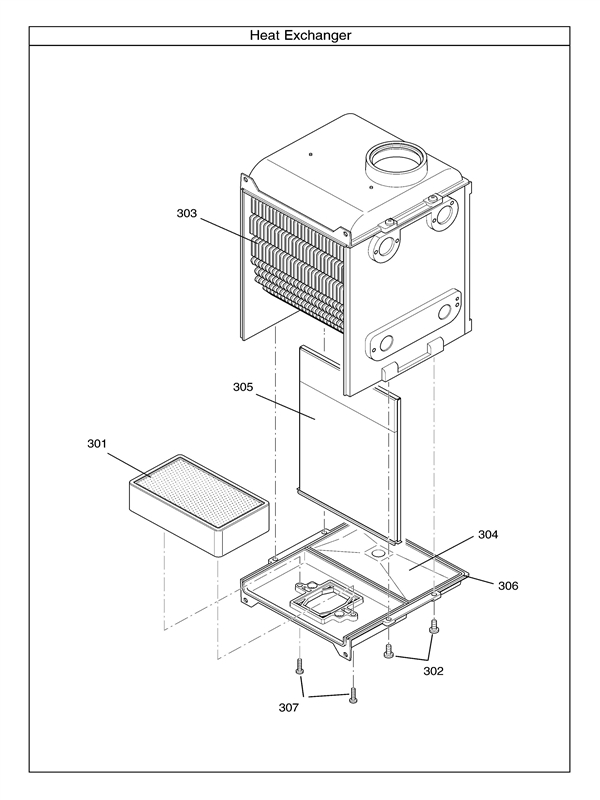 Heat Exchanger

303

305

301

304

306

302

307