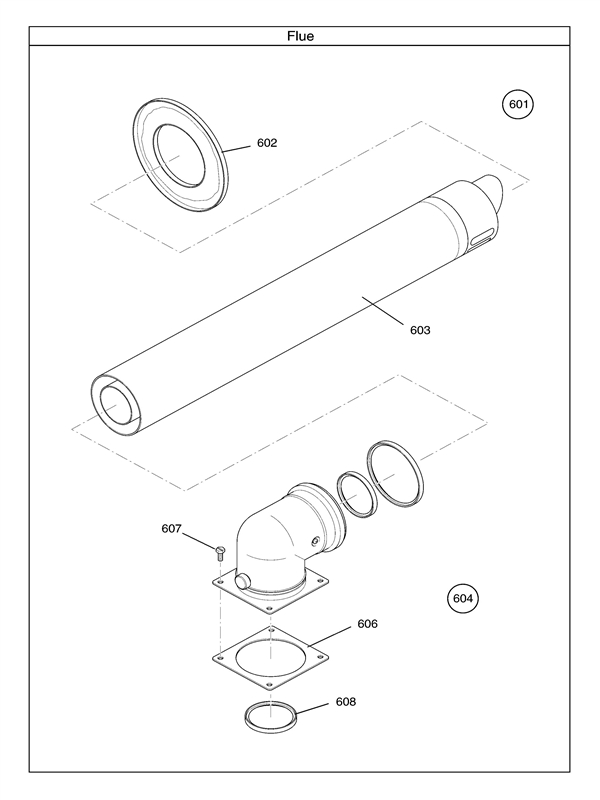 Flue

601

602

603

607

604

606

608