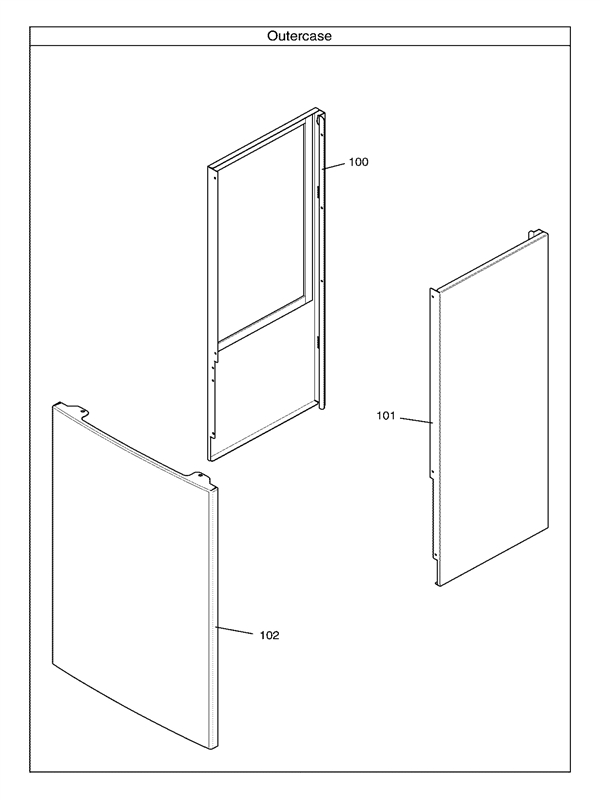 Outercase

100

101

102